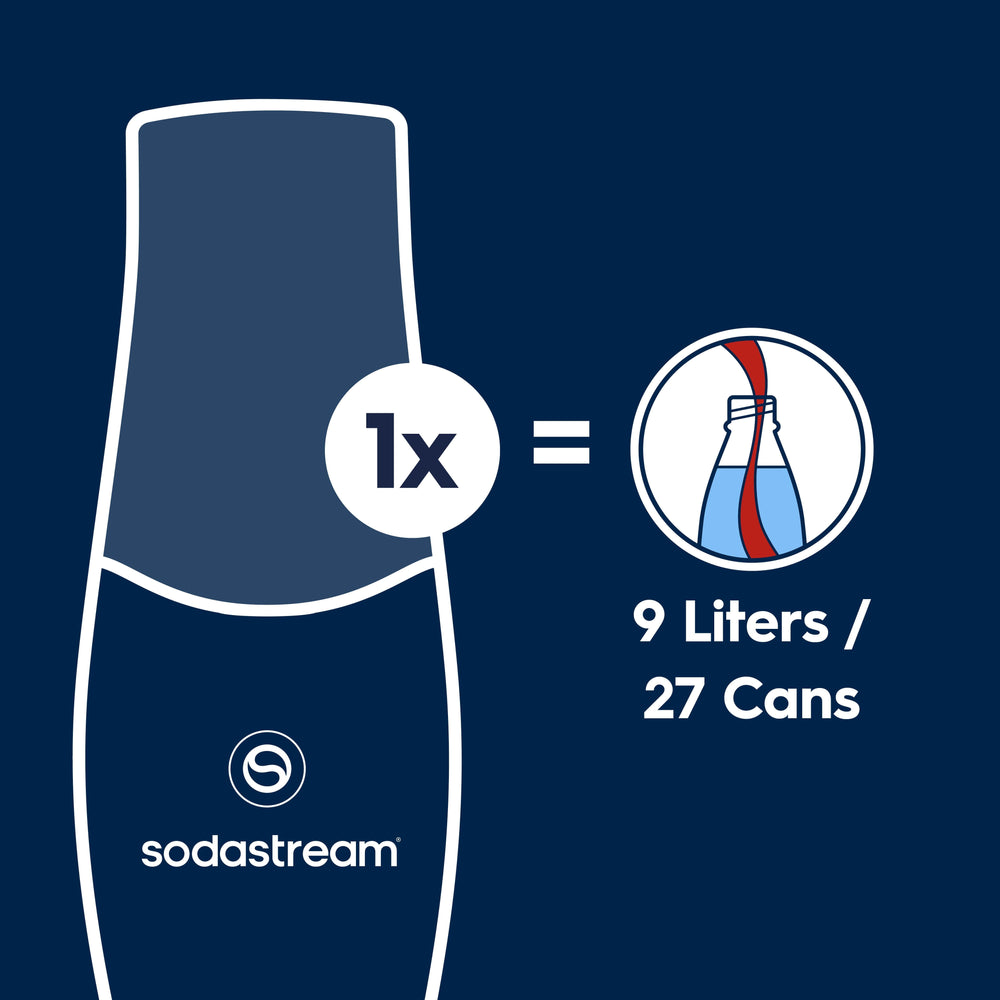 1x =

9 Liters / 27 Cans

sodastream®