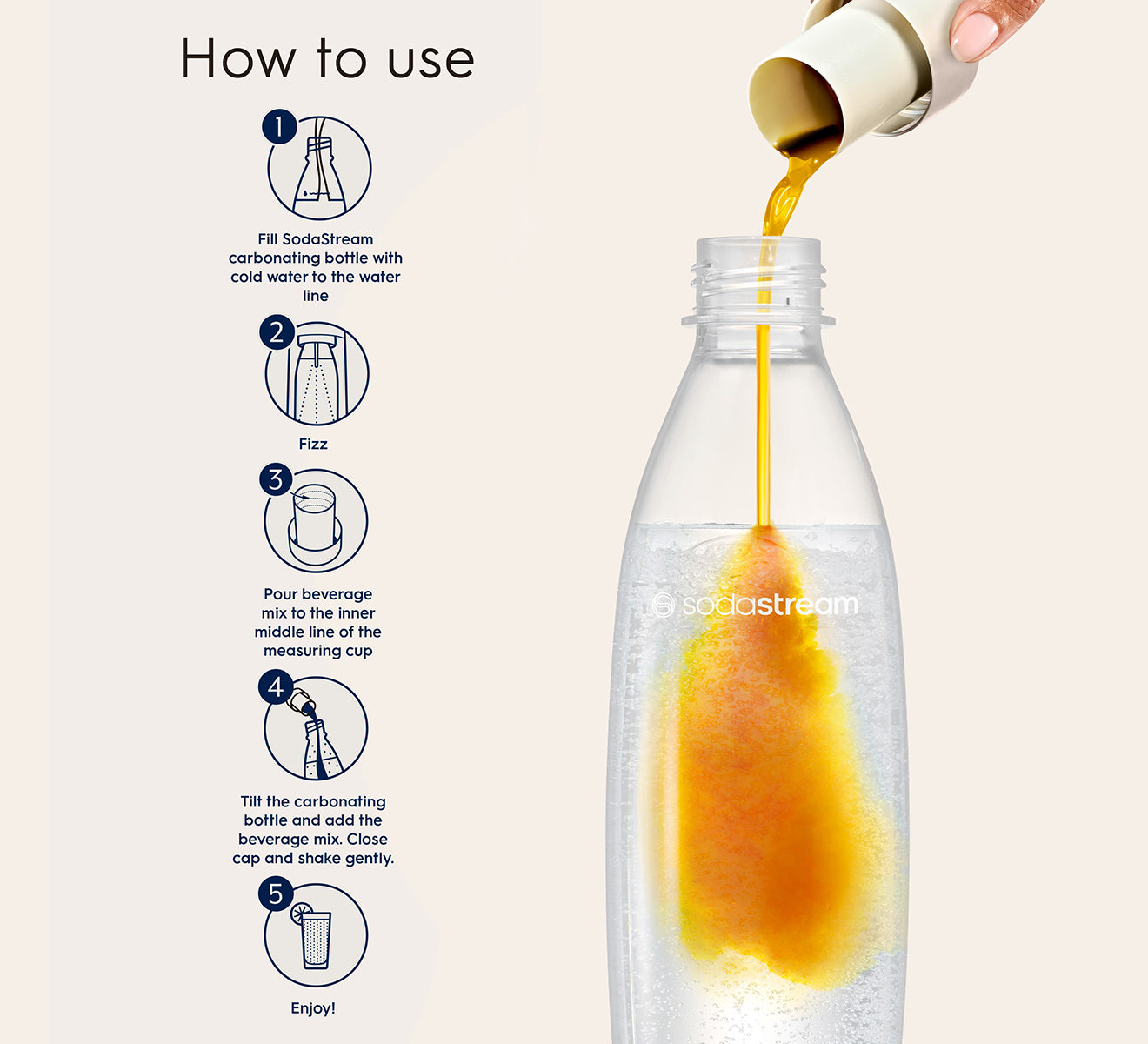 How to use

1

Fill SodaStream carbonating bottle with cold water to the water line

2

Fizz

3

Pour beverage mix to the inner middle line of the measuring cup

4

Tilt the carbonating bottle and add the beverage mix. Close cap and shake gently.

5

Enjoy!

sodastream